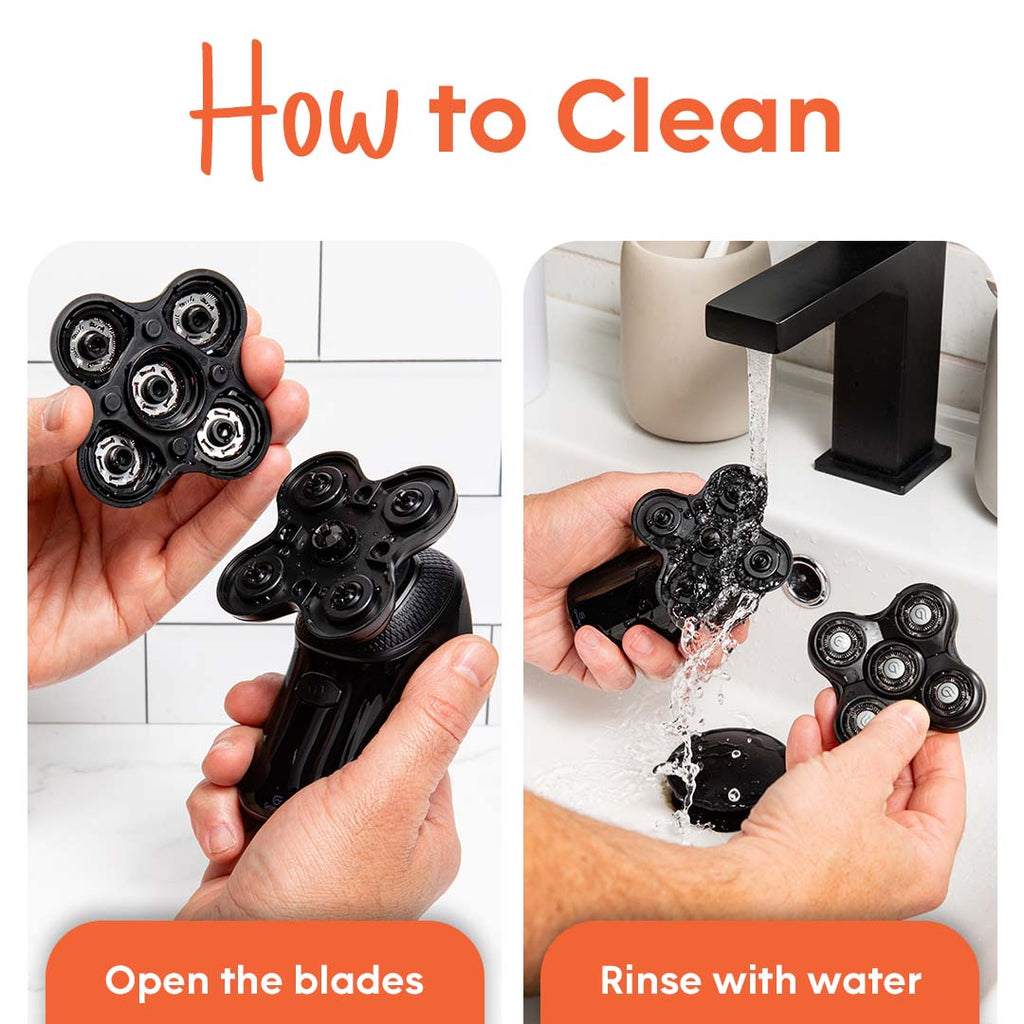 How to Clean

Open the blades

Rinse with water